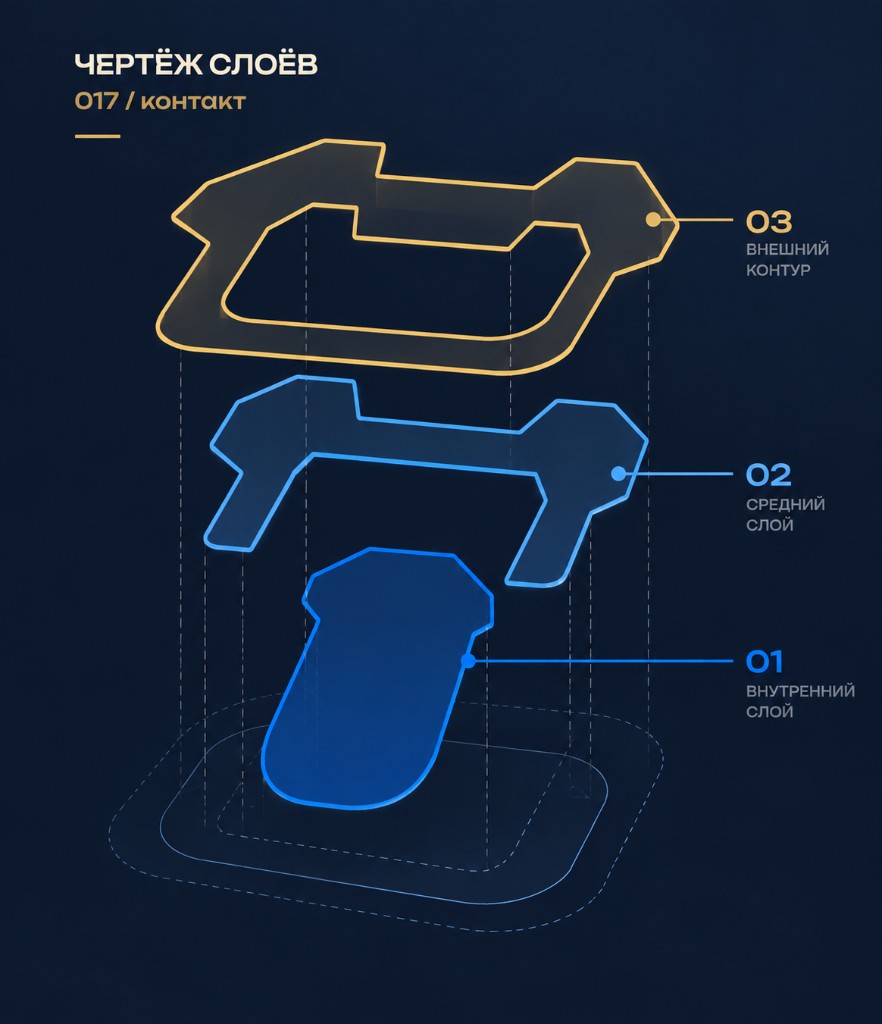 ЧЕРТЁЖ СЛОЁВ
017 / контакт

03
ВНЕШНИЙ КОНТУР

02
СРЕДНИЙ СЛОЙ

01
ВНУТРЕННИЙ СЛОЙ